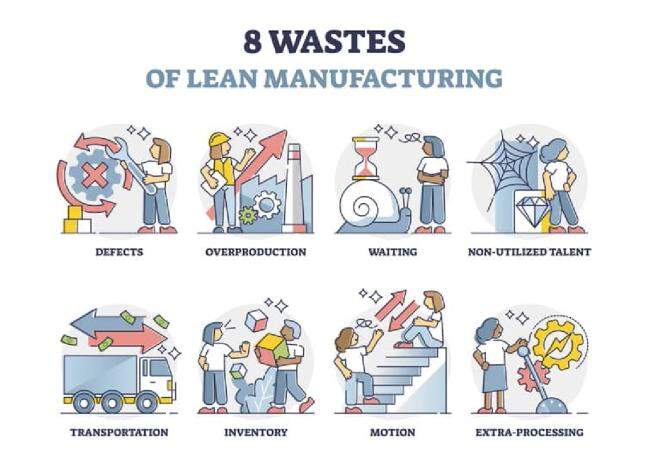 8 WASTES
OF LEAN MANUFACTURING

DEFECTS

OVERPRODUCTION

WAITING

NON-UTILIZED TALENT

TRANSPORTATION

INVENTORY

MOTION

EXTRA-PROCESSING